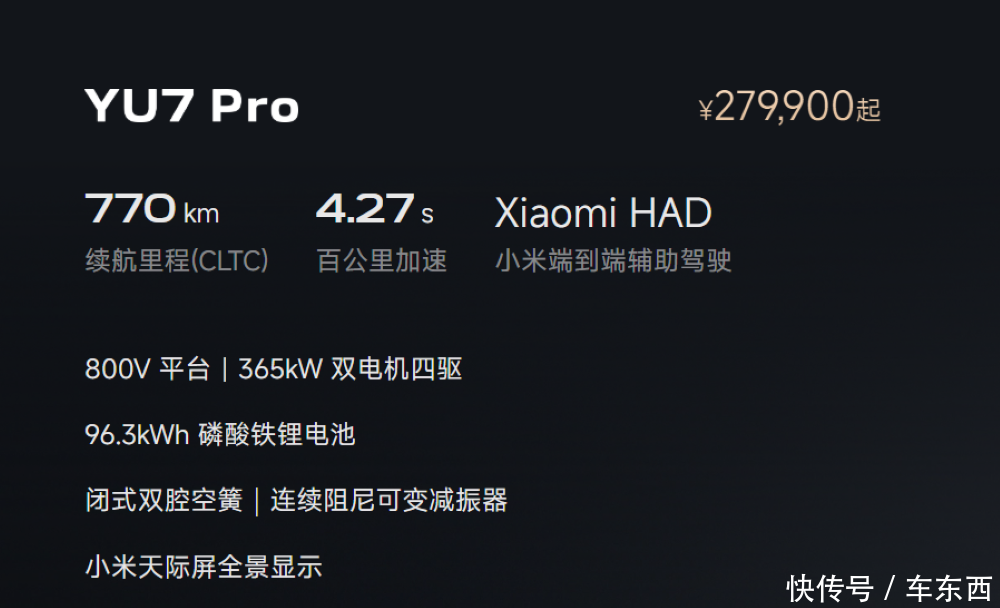 YU7 Pro

¥279,900起

770 km
续航里程(CLTC)

4.27 s
百公里加速

Xiaomi HAD
小米端到端辅助驾驶

800V 平台 | 365kW 双电机四驱

96.3kWh 磷酸铁锂电池

闭式双腔空簧 | 连续阻尼可变减振器

小米天际屏全景显示

快传号 / 车东西