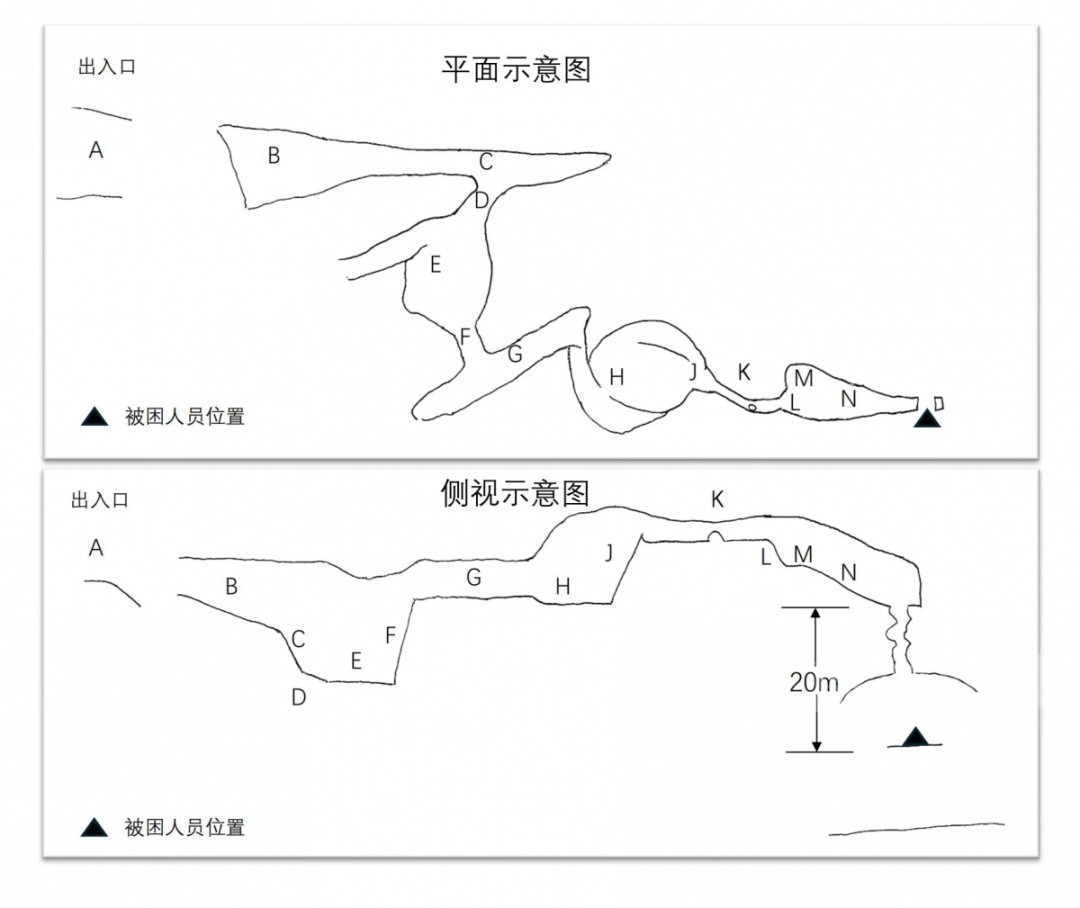 出入口

平面示意图

A
B
C
D
E
F
G
H
J
K
M
L
N

▲ 被困人员位置

出入口

侧视示意图

A
B
C
D
E
F
G
H
J
K
L
M
N
20m

▲ 被困人员位置