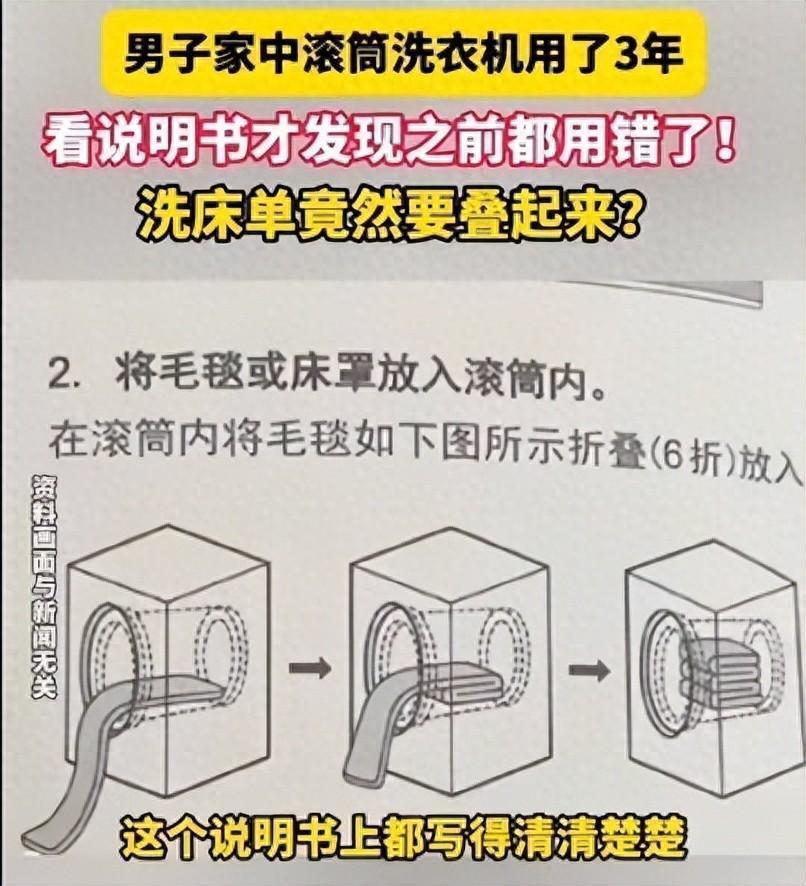 男子家中滚筒洗衣机用了3年

看说明书才发现之前都用错了！

洗床单竟然要叠起来？

2. 将毛毯或床罩放入滚筒内。

在滚筒内将毛毯如下图所示折叠(6折)放入

资料画面与新闻无关

这个说明书上都写得清清楚楚