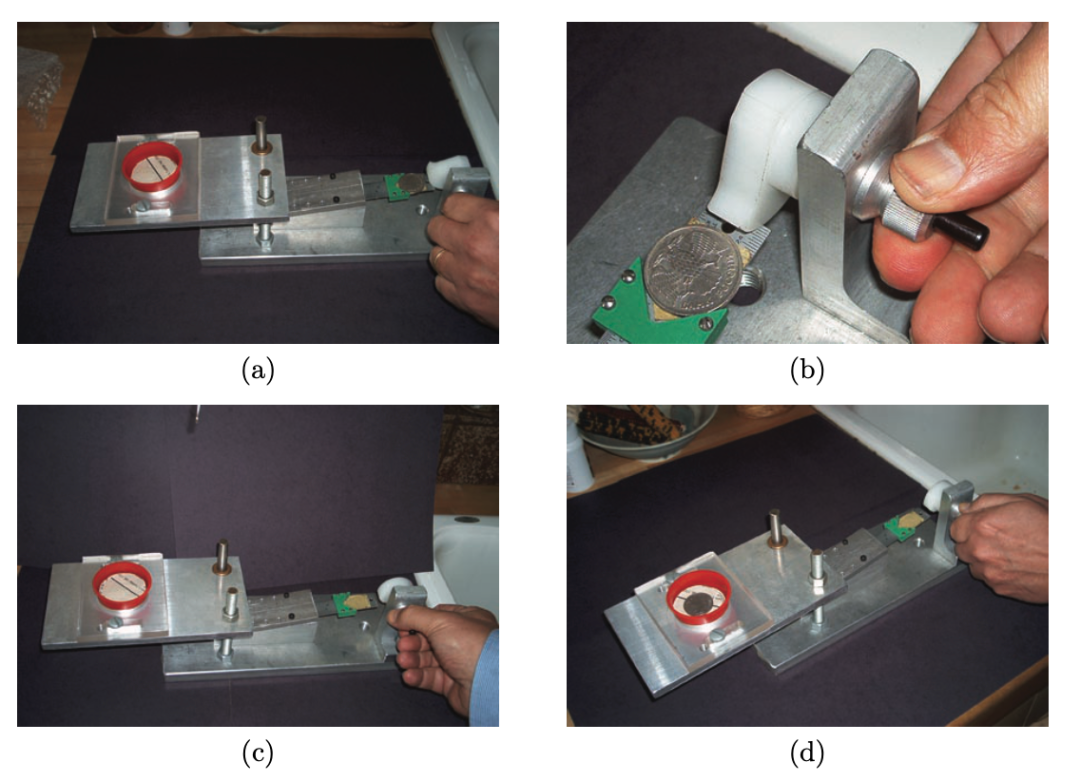 (a)

(b)

(c)

(d)