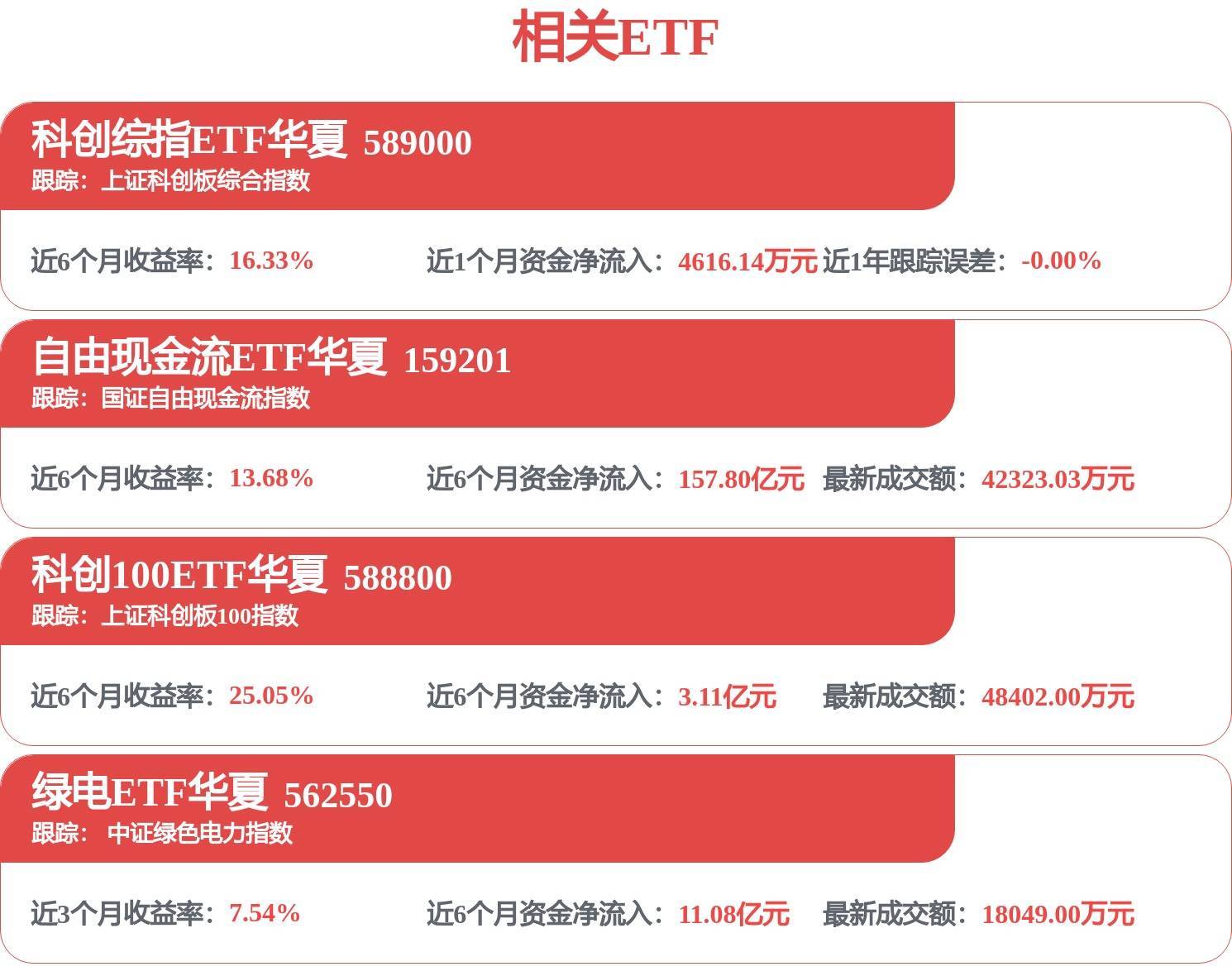 相关ETF

科创综指ETF华夏 589000
跟踪：上证科创板综合指数

近6个月收益率：16.33%
近1个月资金净流入：4616.14万元
近1年跟踪误差：-0.00%

自由现金流ETF华夏 159201
跟踪：国证自由现金流指数

近6个月收益率：13.68%
近6个月资金净流入：157.80亿元
最新成交额：42323.03万元

科创100ETF华夏 588800
跟踪：上证科创板100指数

近6个月收益率：25.05%
近6个月资金净流入：3.11亿元
最新成交额：48402.00万元

绿电ETF华夏 562550
跟踪： 中证绿色电力指数

近3个月收益率：7.54%
近6个月资金净流入：11.08亿元
最新成交额：18049.00万元