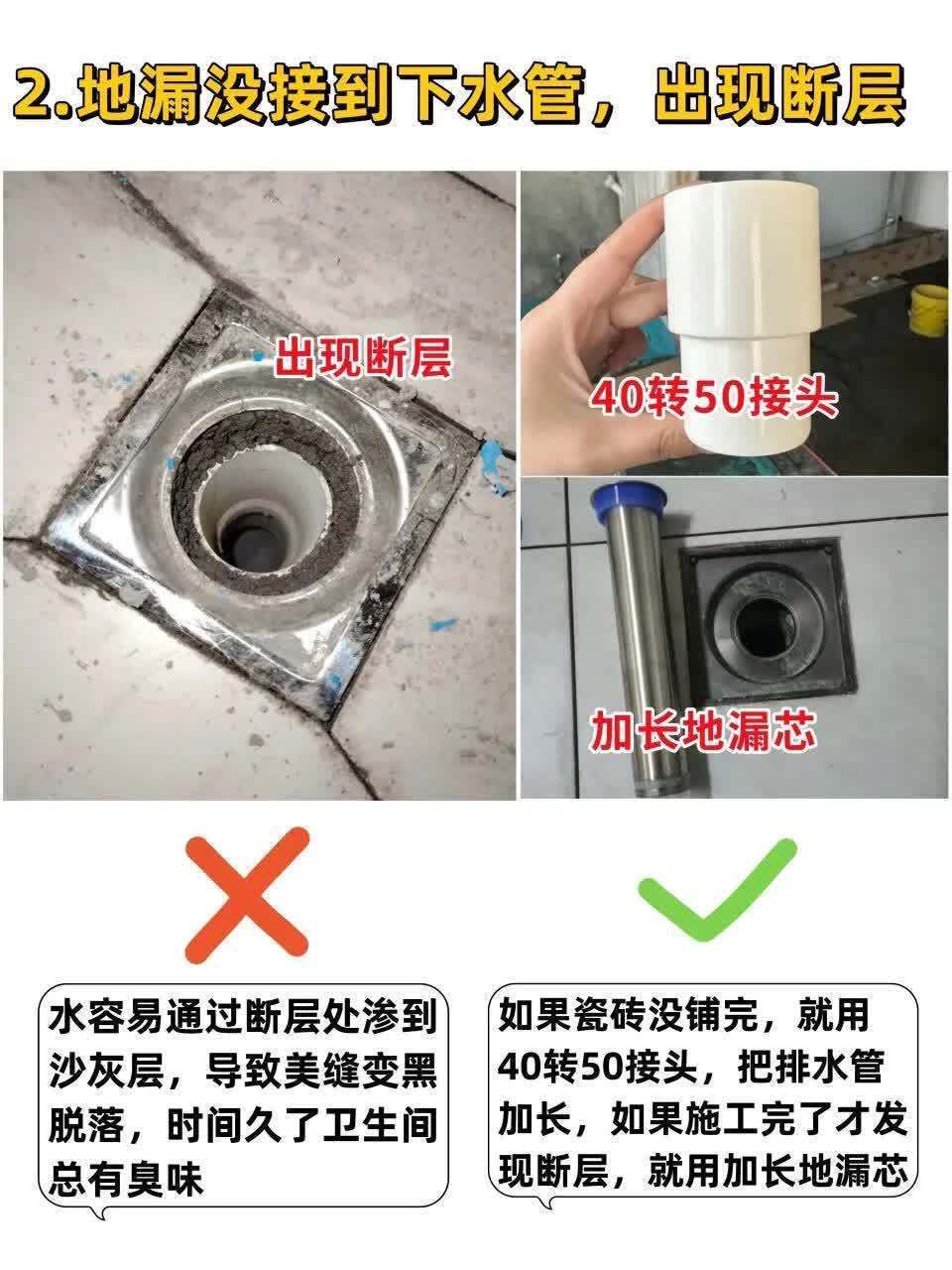 2.地漏没接到下水管，出现断层

出现断层

40转50接头

加长地漏芯

水容易通过断层处渗到沙灰层，导致美缝变黑脱落，时间久了卫生间总有臭味

如果瓷砖没铺完，就用40转50接头，把排水管加长，如果施工完了才发现断层，就用加长地漏芯