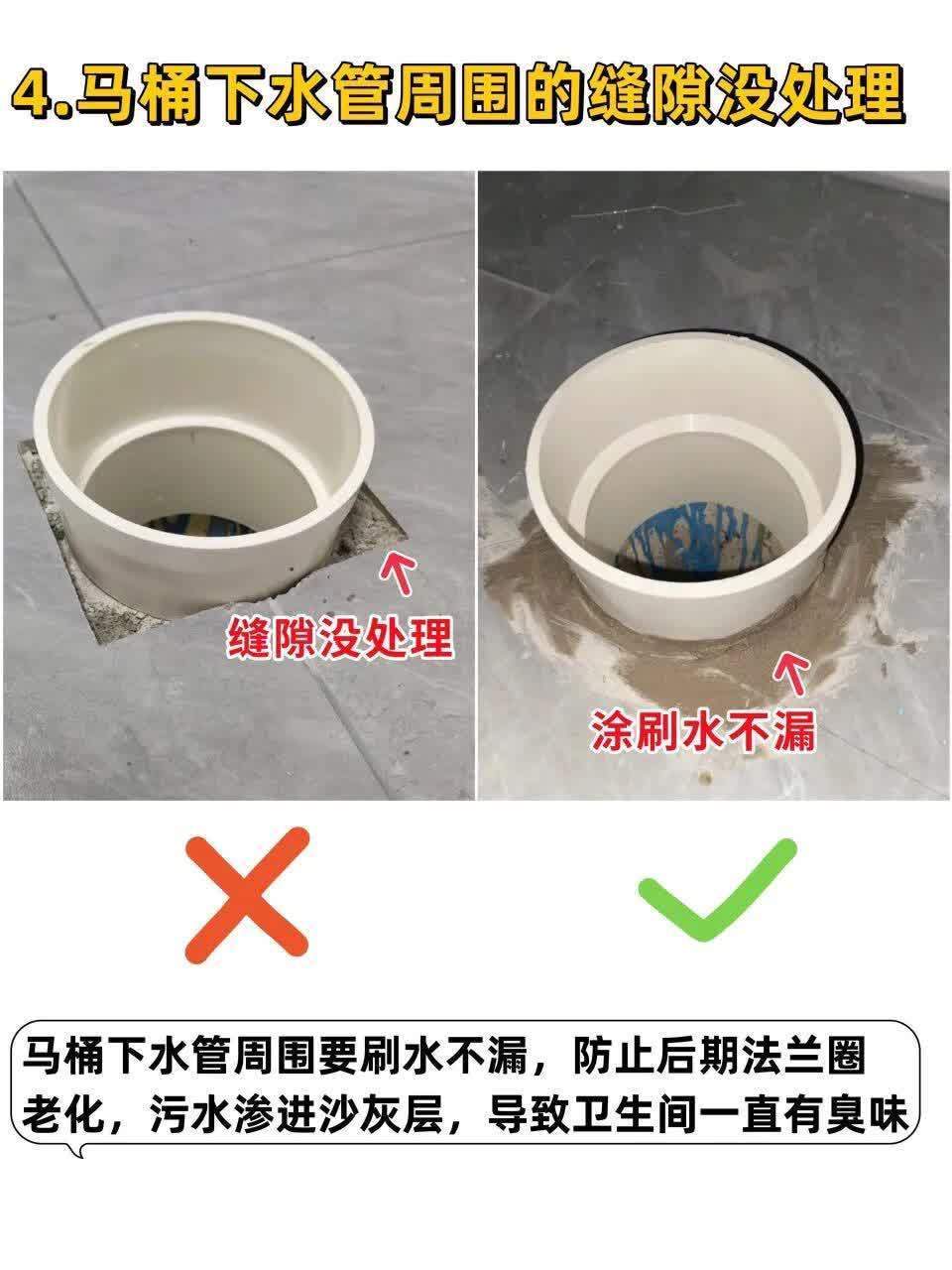 4.马桶下水管周围的缝隙没处理

缝隙没处理

涂刷水不漏

马桶下水管周围要刷水不漏，防止后期法兰圈老化，污水渗进沙灰层，导致卫生间一直有臭味