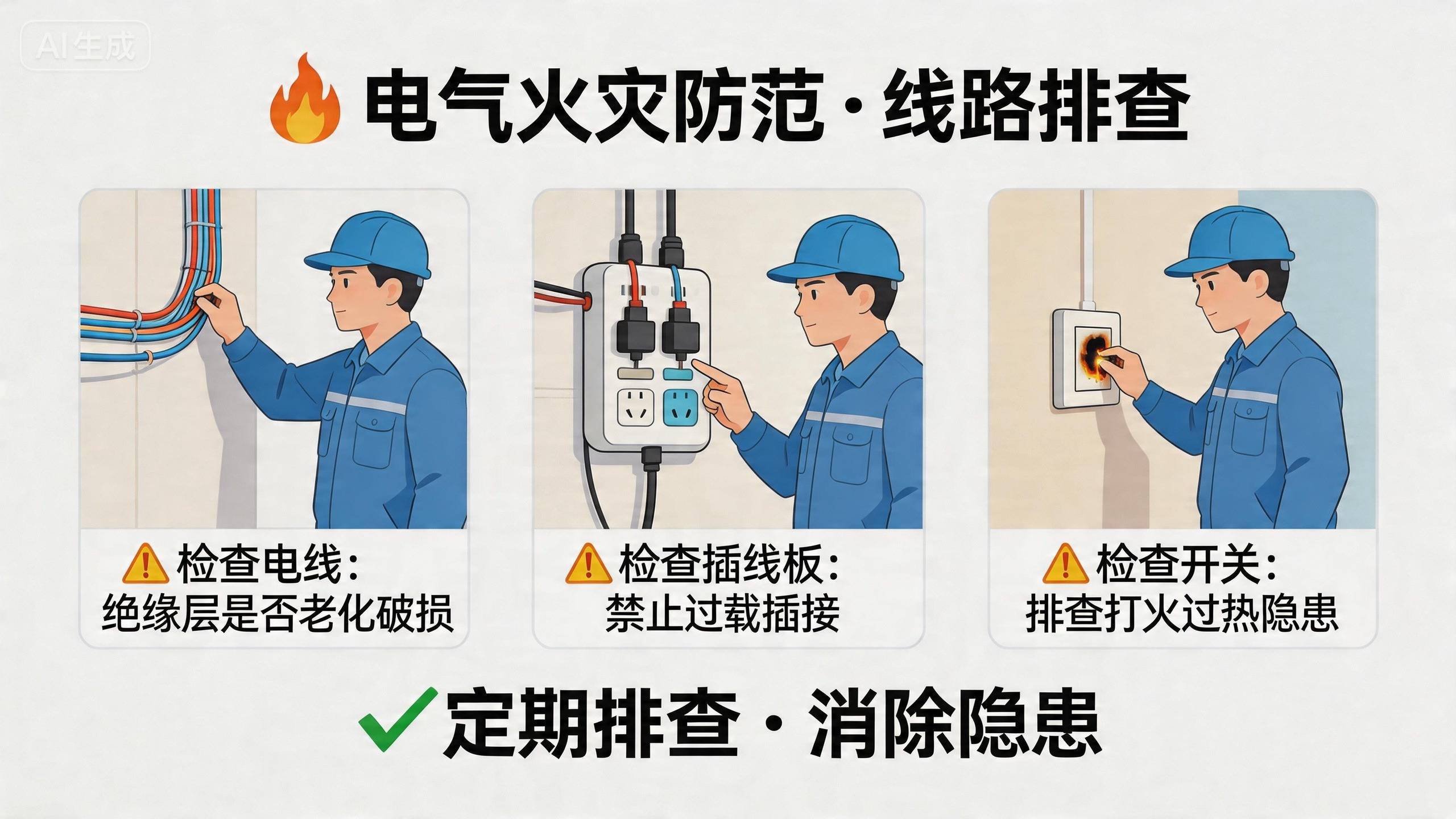 AI生成

电气火灾防范·线路排查

检查电线：
绝缘层是否老化破损

检查插线板：
禁止过载插接

检查开关：
排查打火过热隐患

定期排查·消除隐患