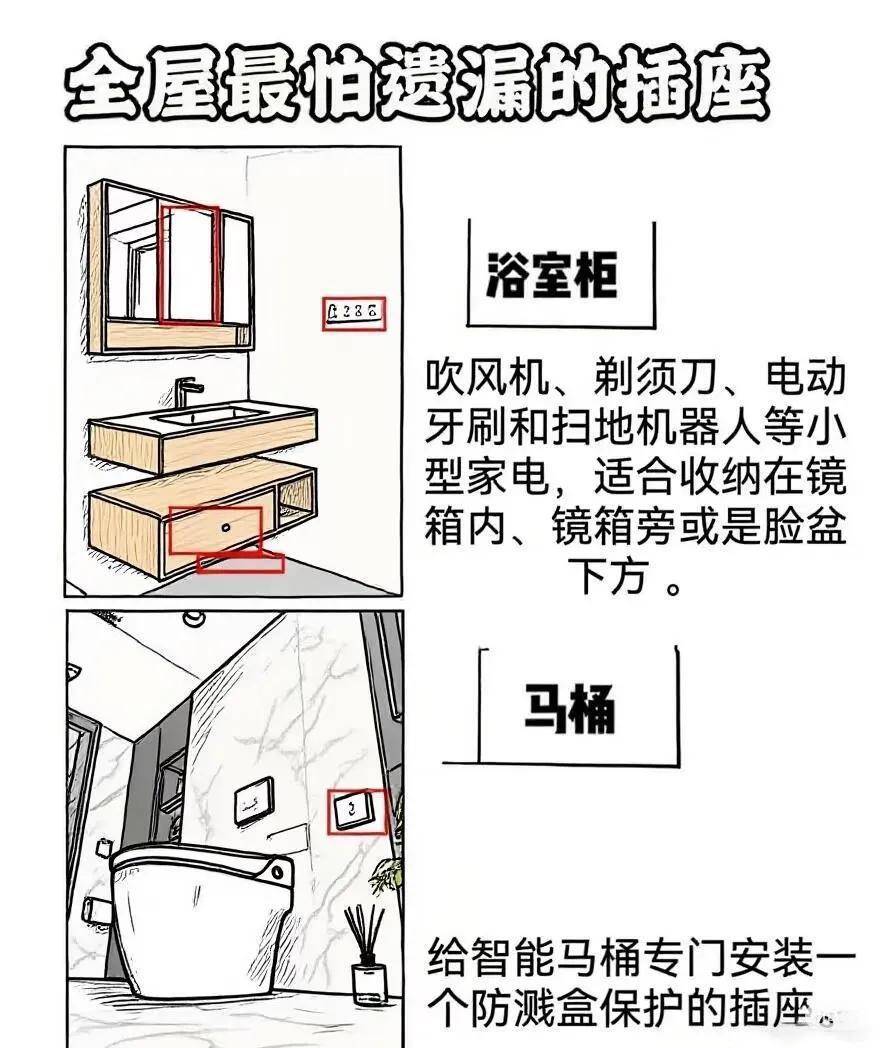 全屋最怕遗漏的插座

浴室柜

吹风机、剃须刀、电动牙刷和扫地机器人等小型家电，适合收纳在镜箱内、镜箱旁或是脸盆下方 。

马桶

给智能马桶专门安装一个防溅盒保护的插座。