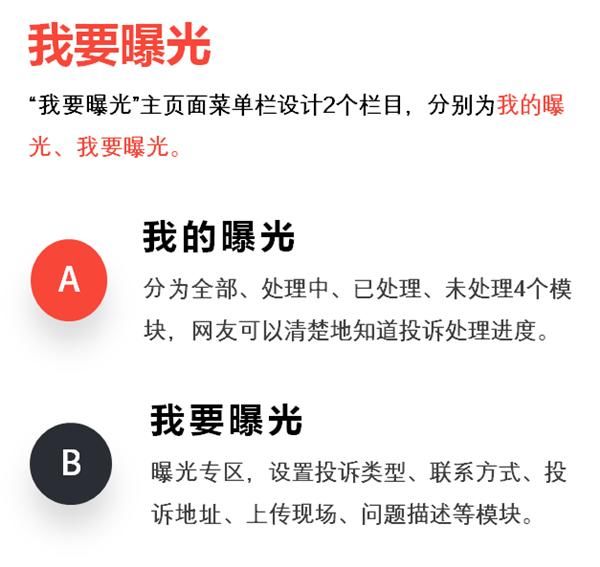 我要曝光

“我要曝光”主页面菜单栏设计2个栏目，分别为我的曝光、我要曝光。

A

我的曝光

分为全部、处理中、已处理、未处理4个模块，网友可以清楚地知道投诉处理进度。

B

我要曝光

曝光专区，设置投诉类型、联系方式、投诉地址、上传现场、问题描述等模块。