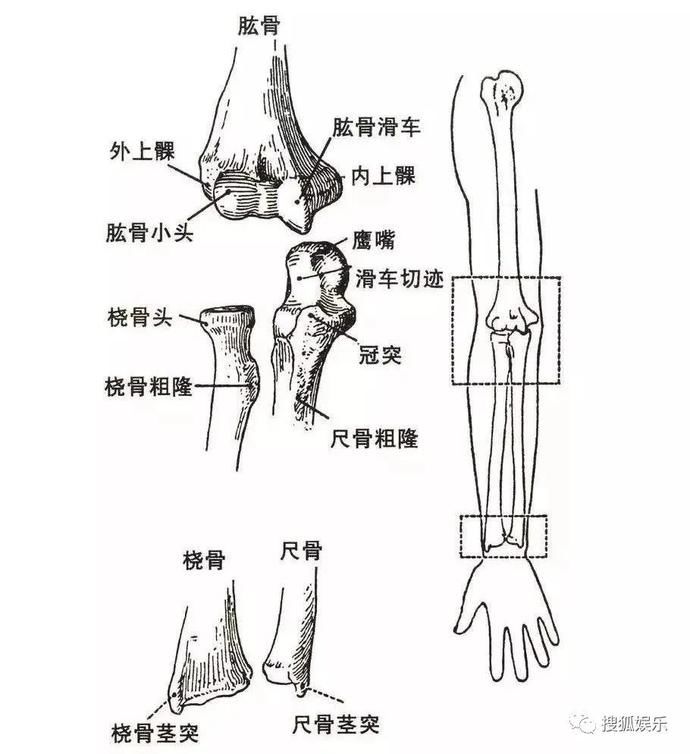 肱骨

肱骨滑车

外上髁

内上髁

肱骨小头

鹰嘴

滑车切迹

桡骨头

冠突

桡骨粗隆

尺骨粗隆

桡骨

尺骨

桡骨茎突

尺骨茎突

搜狐娱乐