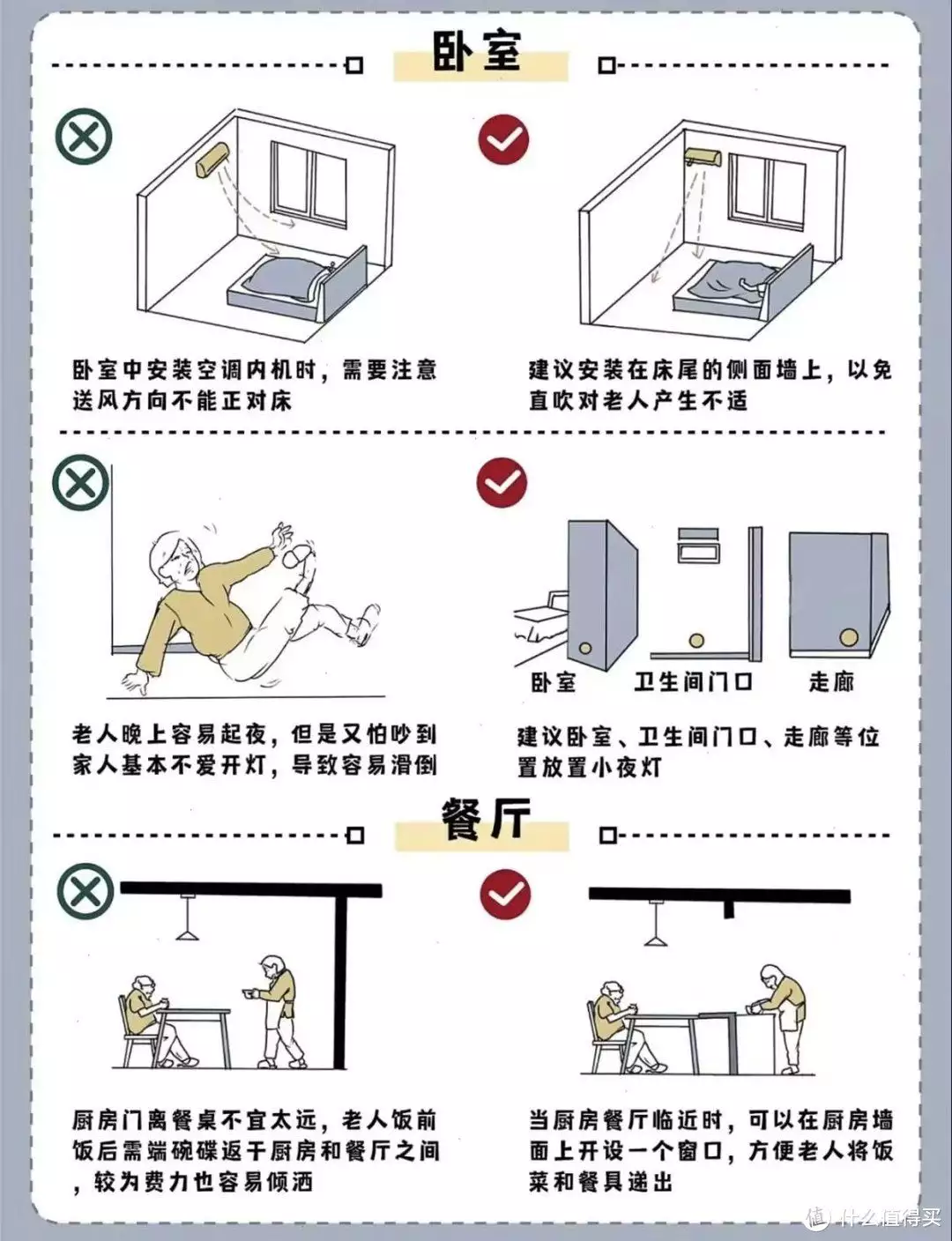 卧室

卧室中安装空调内机时，需要注意送风方向不能正对床

建议安装在床尾的侧面墙上，以免直吹对老人产生不适

老人晚上容易起夜，但是又怕吵到家人基本不爱开灯，导致容易滑倒

卧室　卫生间门口　走廊

建议卧室、卫生间门口、走廊等位置放置小夜灯

餐厅

厨房门离餐桌不宜太远，老人饭前饭后需端碗碟返于厨房和餐厅之间，较为费力也容易倾洒

当厨房餐厅临近时，可以在厨房墙面上开设一个窗口，方便老人将饭菜和餐具递出

值 什么值得买